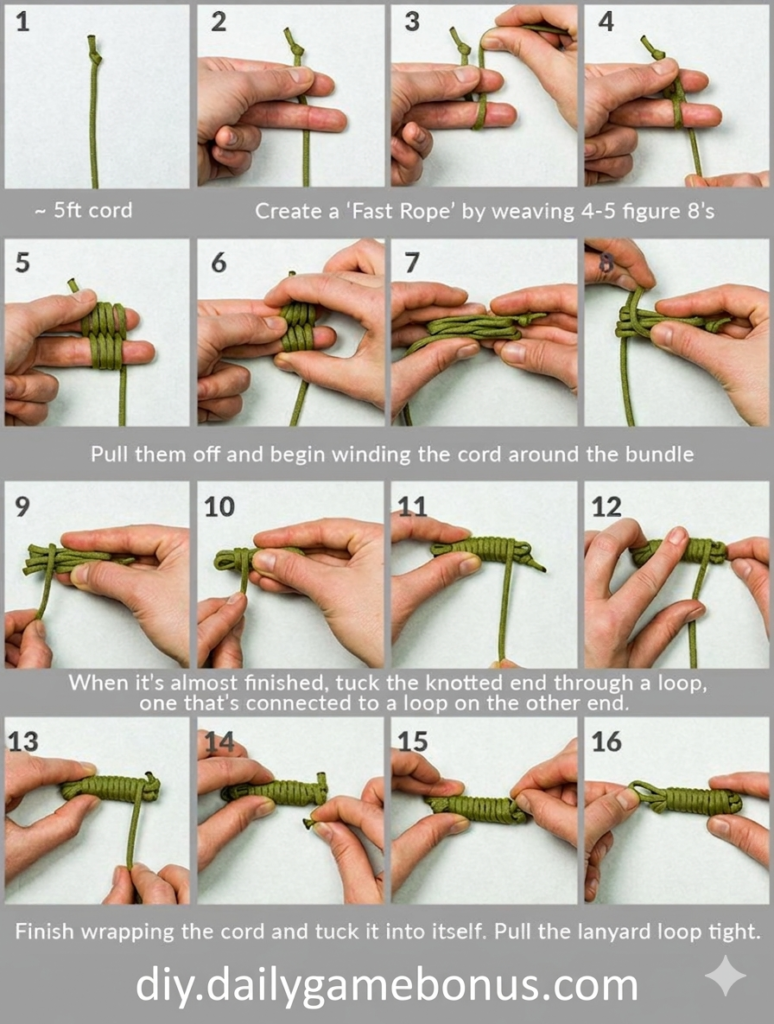 1

2

3

4

~ 5ft cord

Create a 'Fast Rope' by weaving 4-5 figure 8's

5

6

7

8

Pull them off and begin winding the cord around the bundle

9

10

11

12

When it's almost finished, tuck the knotted end through a loop, one that's connected to a loop on the other end.

13

14

15

16

Finish wrapping the cord and tuck it into itself. Pull the lanyard loop tight.

diy.dailygamebonus.com