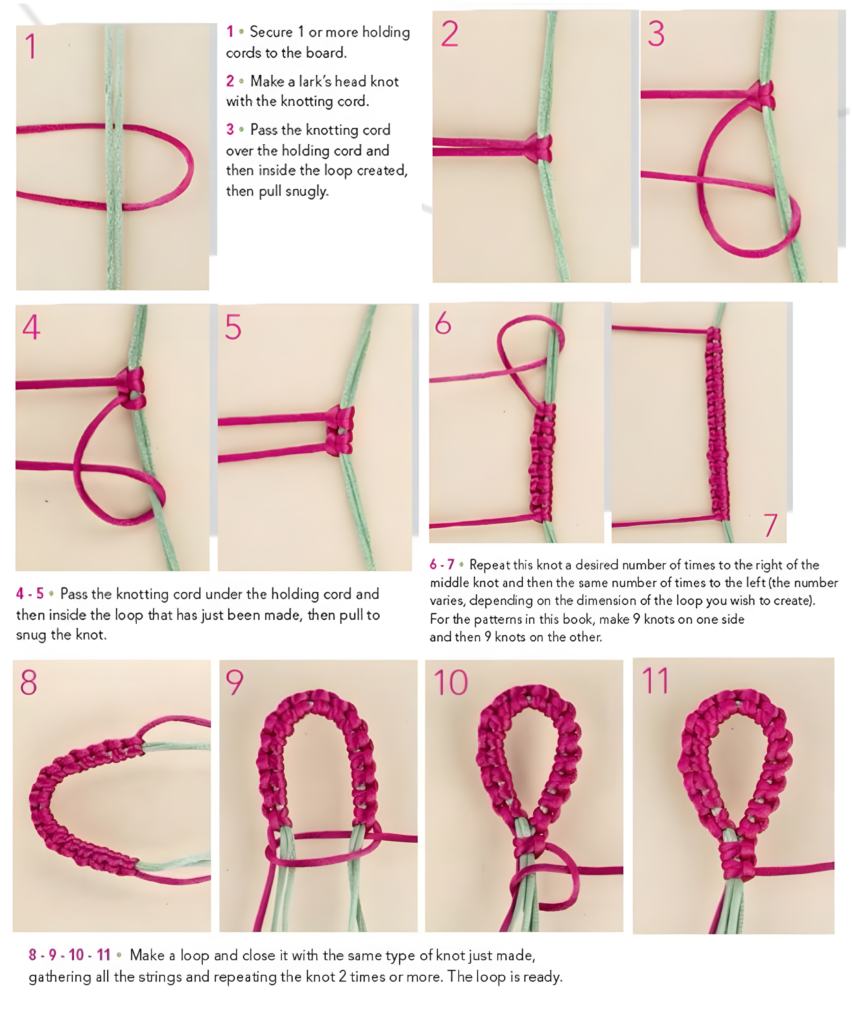 1

1 • Secure 1 or more holding cords to the board.

2 • Make a lark's head knot with the knotting cord.

3 • Pass the knotting cord over the holding cord and then inside the loop created, then pull snugly.

2

3

4

5

6

7

4 - 5 • Pass the knotting cord under the holding cord and then inside the loop that has just been made, then pull to snug the knot.

6 - 7 • Repeat this knot a desired number of times to the right of the middle knot and then the same number of times to the left (the number varies, depending on the dimension of the loop you wish to create). For the patterns in this book, make 9 knots on one side and then 9 knots on the other.

8

9

10

11

8 - 9 - 10 - 11 • Make a loop and close it with the same type of knot just made, gathering all the strings and repeating the knot 2 times or more. The loop is ready.