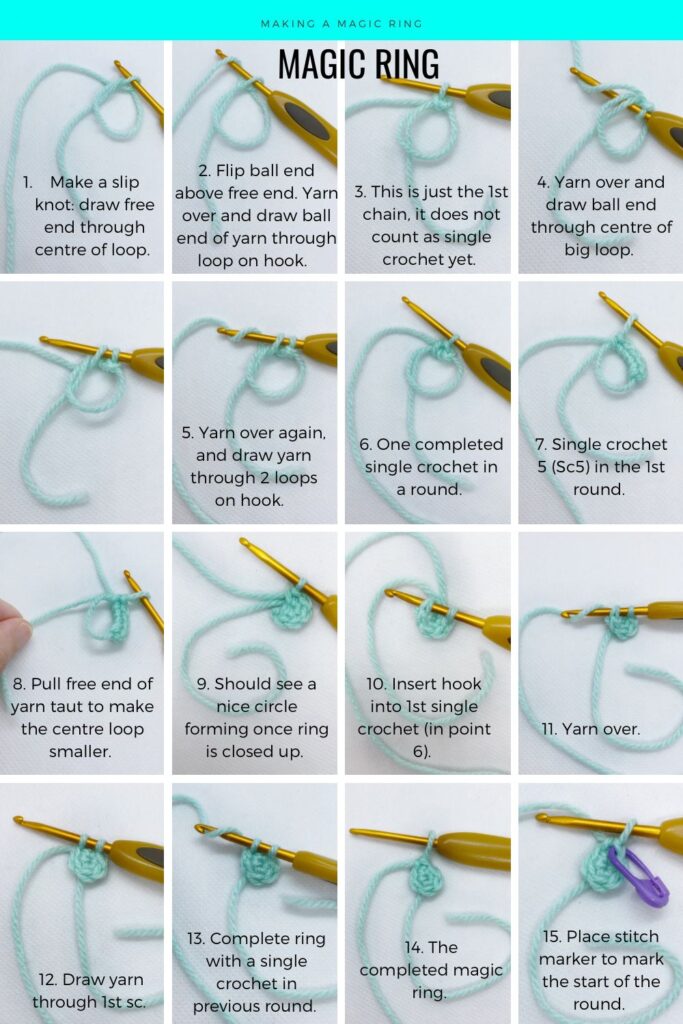 MAKING A MAGIC RING

MAGIC RING

1. Make a slip knot: draw free end through centre of loop.

2. Flip ball end above free end. Yarn over and draw ball end of yarn through loop on hook.

3. This is just the 1st chain, it does not count as single crochet yet.

4. Yarn over and draw ball end through centre of big loop.

5. Yarn over again, and draw yarn through 2 loops on hook.

6. One completed single crochet in a round.

7. Single crochet 5 (Sc5) in the 1st round.

8. Pull free end of yarn taut to make the centre loop smaller.

9. Should see a nice circle forming once ring is closed up.

10. Insert hook into 1st single crochet (in point 6).

11. Yarn over.

12. Draw yarn through 1st sc.

13. Complete ring with a single crochet in previous round.

14. The completed magic ring.

15. Place stitch marker to mark the start of the round.