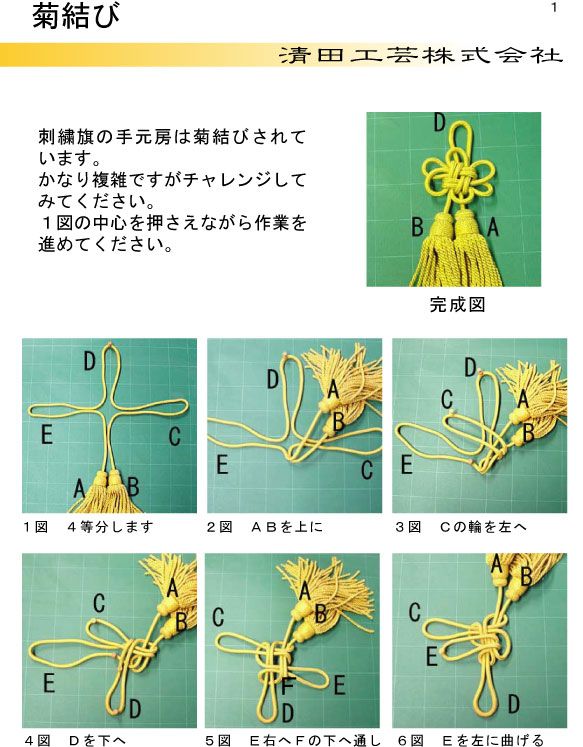 菊結び

1

清田工芸株式会社

刺繍旗の手元房は菊結びされています。
かなり複雑ですがチャレンジしてみてください。
１図の中心を押さえながら作業を進めてください。

D
B A
完成図

D
E C
A B
１図　４等分します

D
A
B
E
C
２図　ＡＢを上に

D
C
A
B
E
３図　Cの輪を左へ

C
A
B
E
D
４図　Dを下へ

C
A
B
F
E
D
５図　E右へFの下へ通し

A
B
C
E
D
６図　Eを左に曲げる